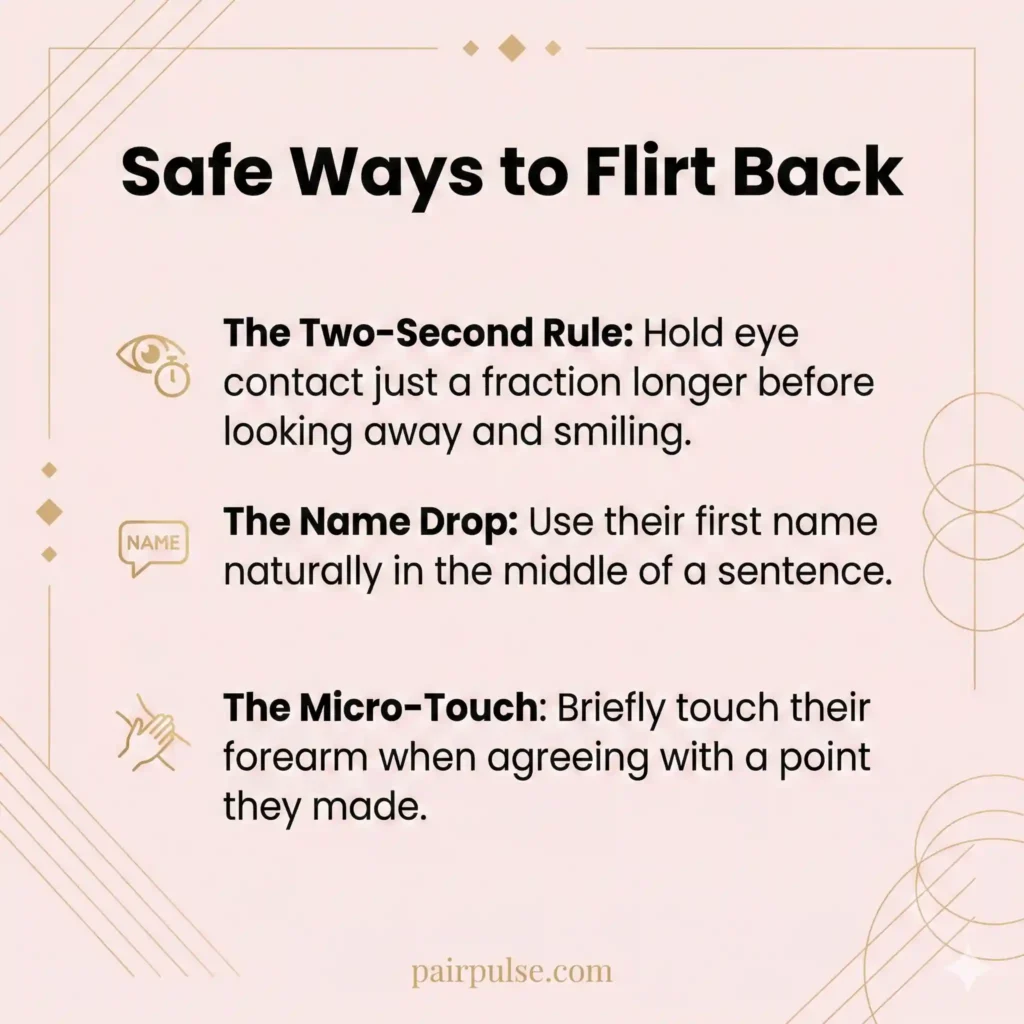 Safe Ways to Flirt Back

The Two-Second Rule: Hold eye contact just a fraction longer before looking away and smiling.

NAME

The Name Drop: Use their first name naturally in the middle of a sentence.

The Micro-Touch: Briefly touch their forearm when agreeing with a point they made.

pairpulse.com