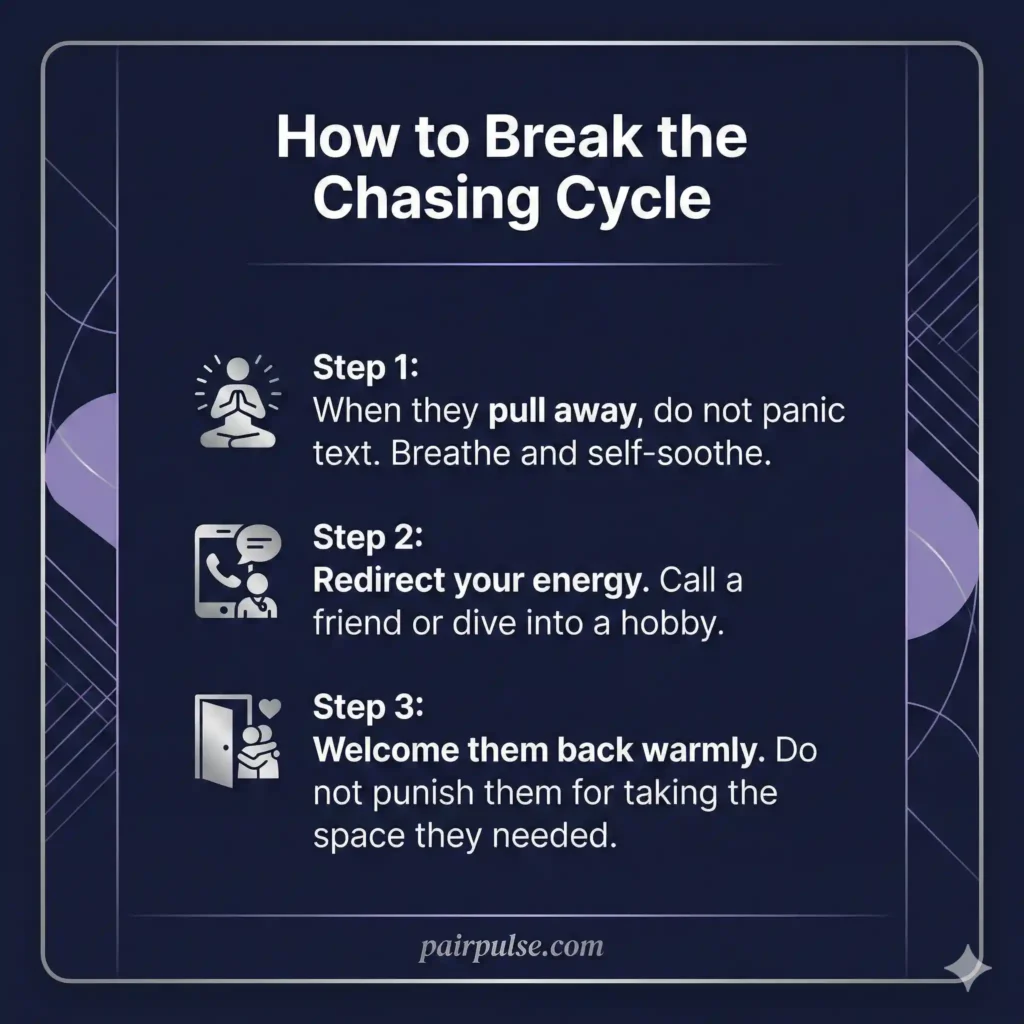 How to Break the Chasing Cycle

Step 1:
When they pull away, do not panic text. Breathe and self-soothe.

Step 2:
Redirect your energy. Call a friend or dive into a hobby.

Step 3:
Welcome them back warmly. Do not punish them for taking the space they needed.

pairpulse.com